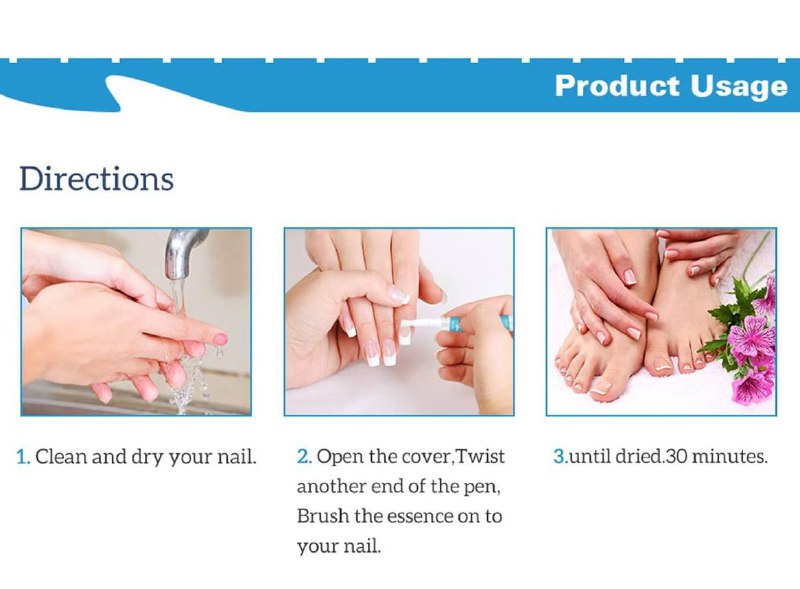 Product Usage

Directions

1. Clean and dry your nail.

2. Open the cover,Twist another end of the pen, Brush the essence on to your nail.

3.until dried.30 minutes.