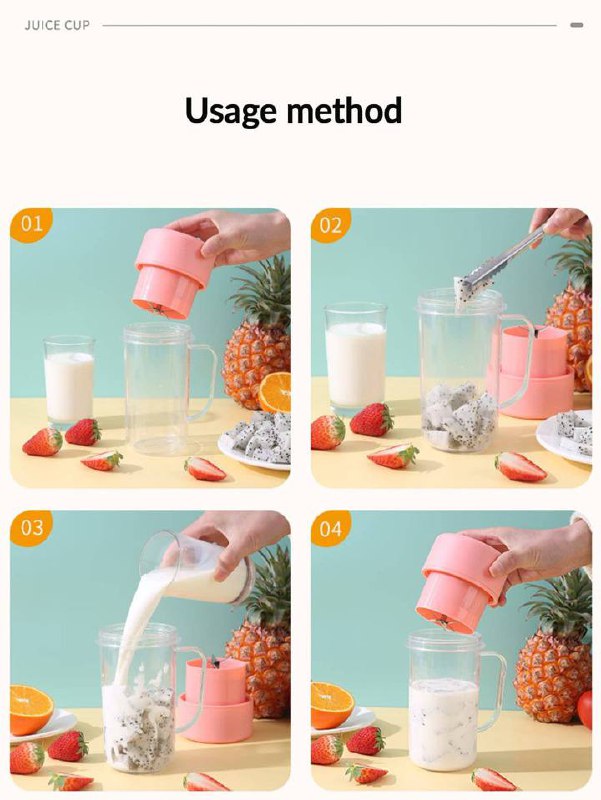 JUICE CUP

Usage method

01

02

03

04