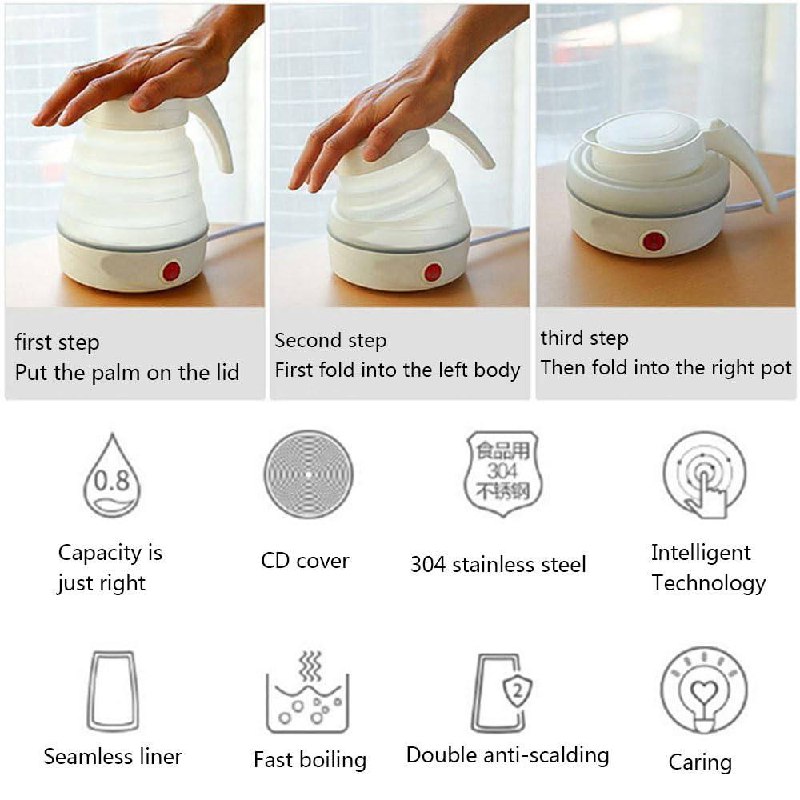 first step
Put the palm on the lid

Second step
First fold into the left body

third step
Then fold into the right pot

0.8

Capacity is just right

CD cover

食品用
304
不锈钢

304 stainless steel

Intelligent Technology

Seamless liner

Fast boiling

2

Double anti-scalding

Caring