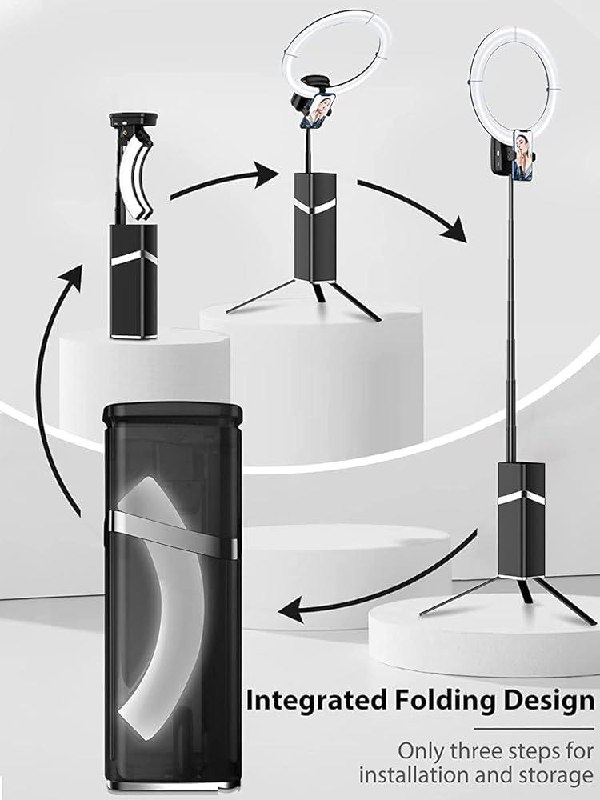 Integrated Folding Design

Only three steps for installation and storage