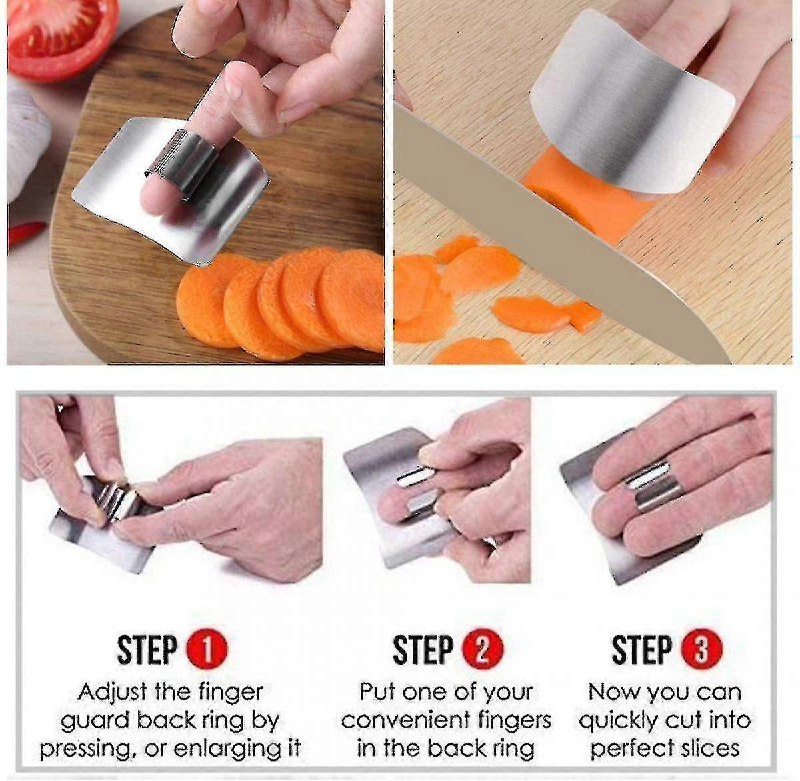 STEP 1
Adjust the finger guard back ring by pressing, or enlarging it

STEP 2
Put one of your convenient fingers in the back ring

STEP 3
Now you can quickly cut into perfect slices