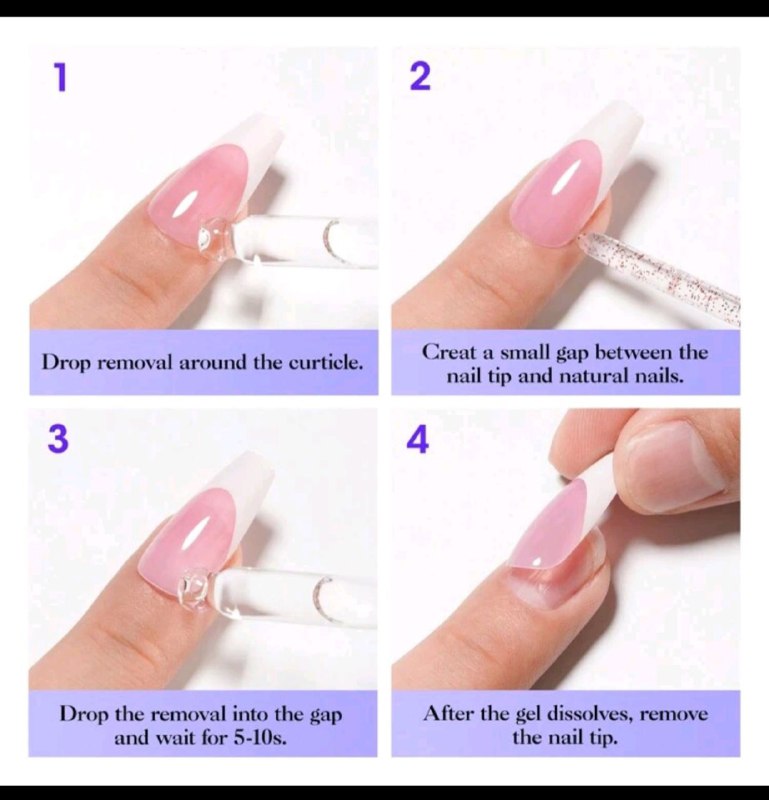 1

Drop removal around the curticle.

2

Creat a small gap between the nail tip and natural nails.

3

Drop the removal into the gap and wait for 5-10s.

4

After the gel dissolves, remove the nail tip.