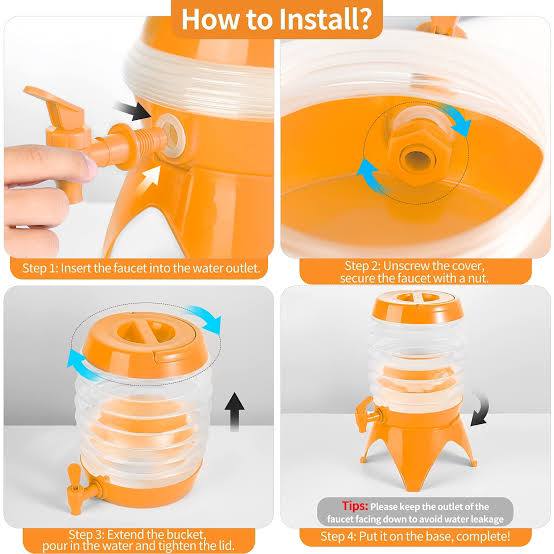 How to Install?

Step 1: Insert the faucet into the water outlet.

Step 2: Unscrew the cover, secure the faucet with a nut.

Step 3: Extend the bucket, pour in the water and tighten the lid.

Tips: Please keep the outlet of the faucet facing down to avoid water leakage

Step 4: Put it on the base, complete!